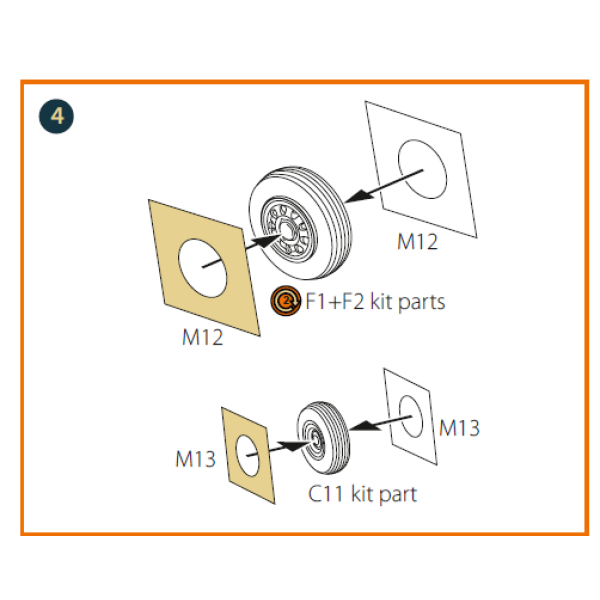 4

M12

M12

2 F1+F2 kit parts

M13

M13

C11 kit part