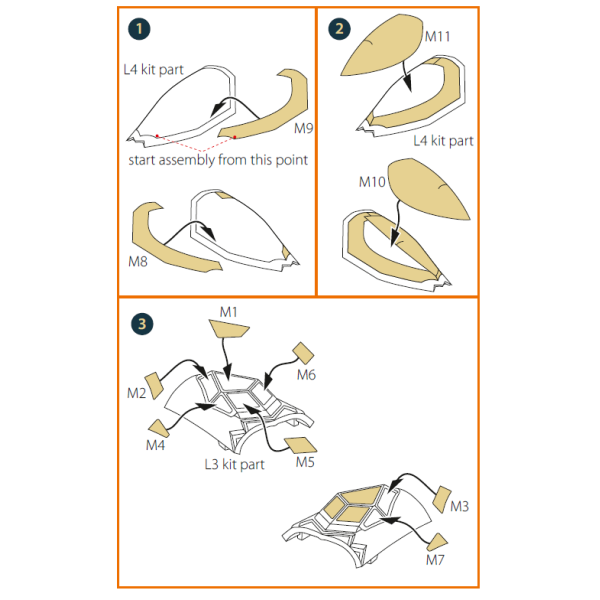 1

L4 kit part

M9

start assembly from this point

M8

2

M11

L4 kit part

M10

3

M1

M6

M2

M4

L3 kit part

M5

M3

M7