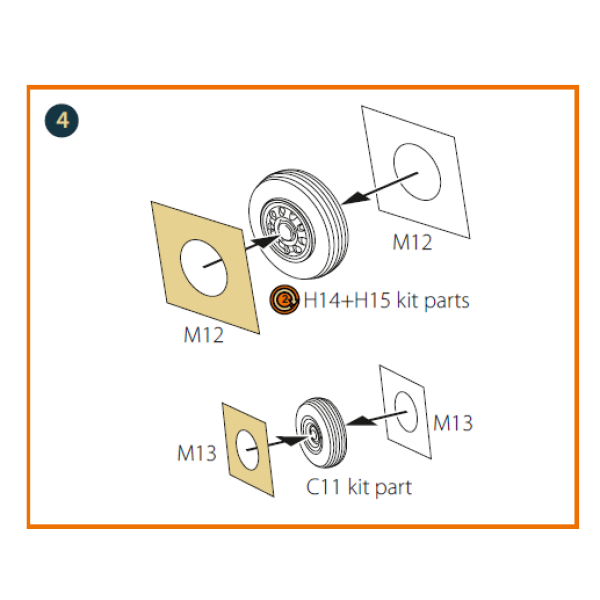 4

M12

M12

2 H14+H15 kit parts

M13

M13

C11 kit part