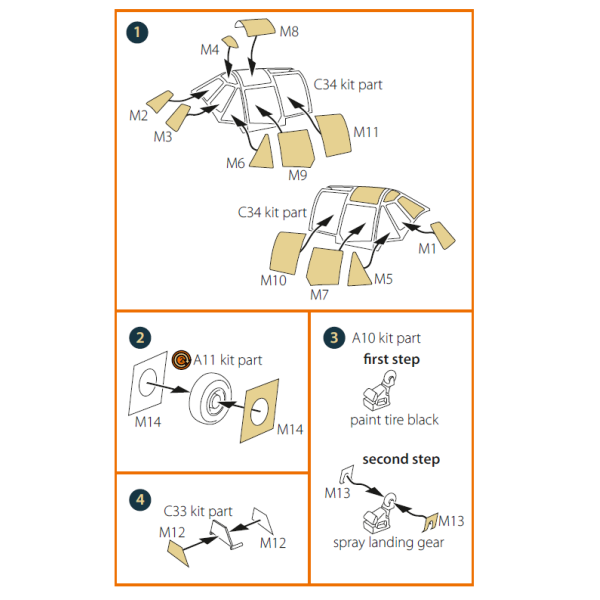 1

M8
M4
C34 kit part
M2
M3
M11
M6
M9

C34 kit part
M1
M10
M7
M5

2
A11 kit part
M14
M14

3
A10 kit part
first step
paint tire black
second step
M13
M13
spray landing gear

4
C33 kit part
M12
M12