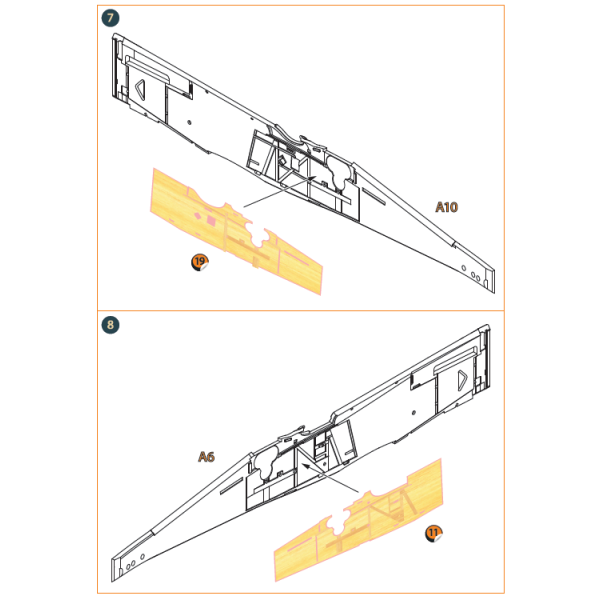 7

A10

19

8

A6

11