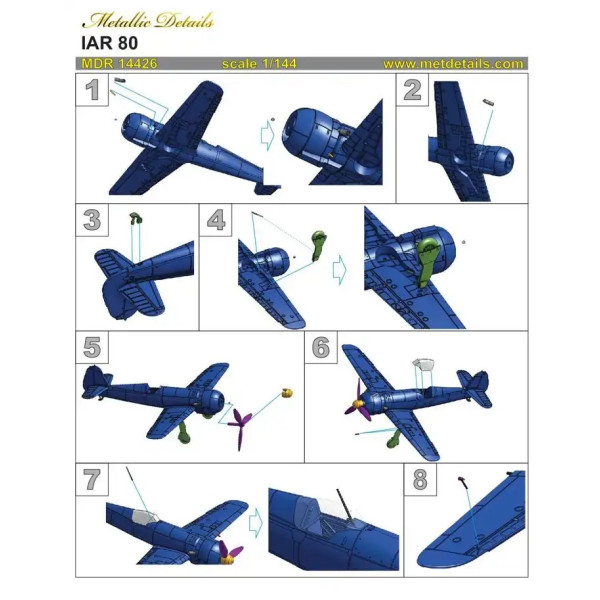 Metallic Details

IAR 80

MDR 14426 scale 1/144 www.metdetails.com

1

2

3

4

5

6

7

8