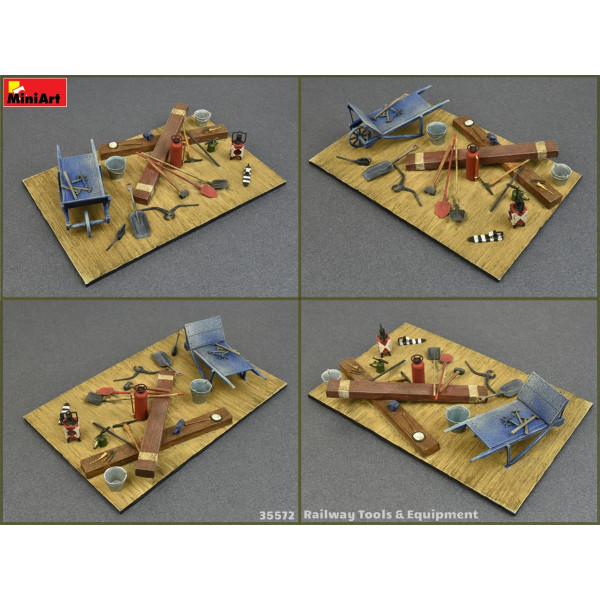 MiniArt

35572 Railway Tools & Equipment