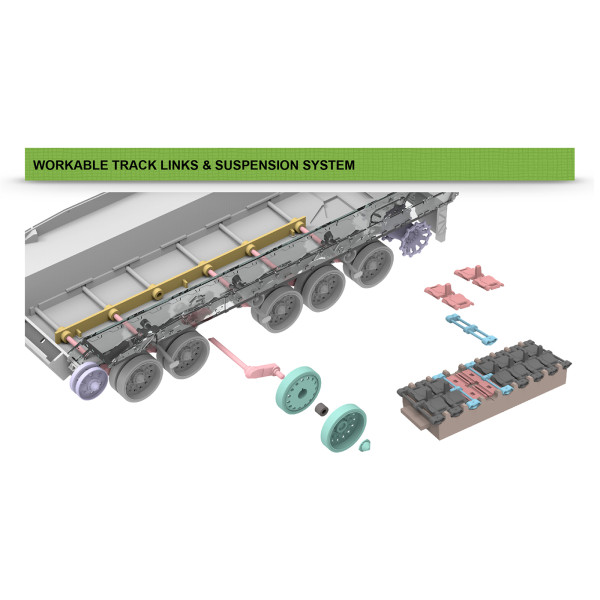 WORKABLE TRACK LINKS & SUSPENSION SYSTEM