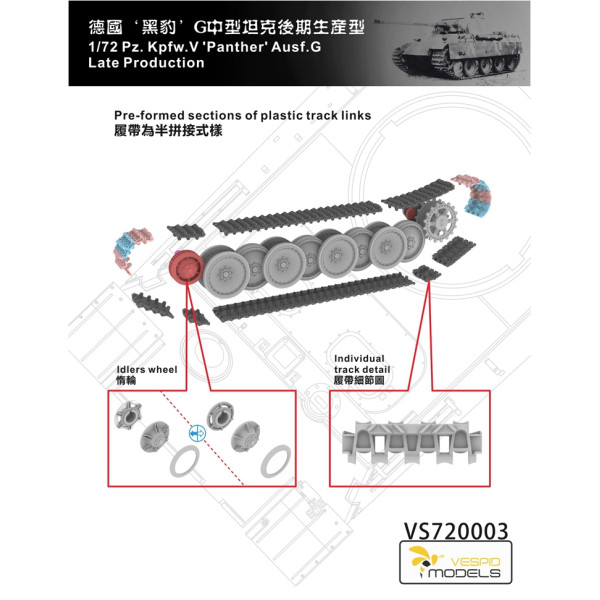 德國‘黑豹’G中型坦克後期生產型
1/72 Pz. Kpfw.V 'Panther' Ausf.G
Late Production

Pre-formed sections of plastic track links
履帶為半拼接式樣

Idlers wheel
惰輪

Individual
track detail
履帶細節圖

VS720003

VESPID
MODELS