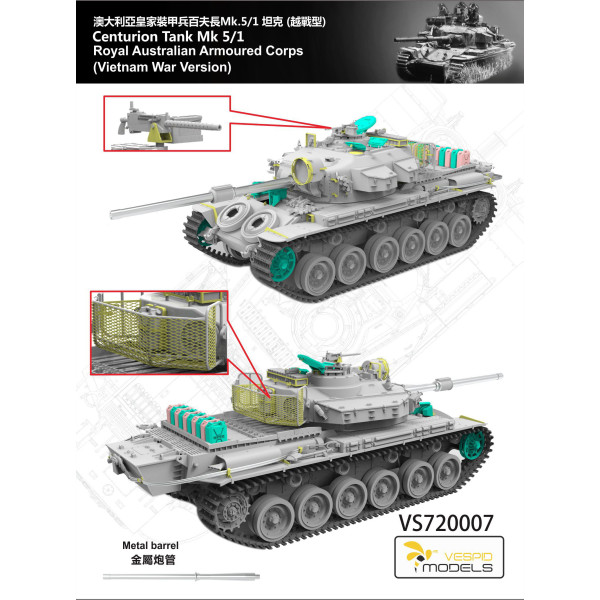 澳大利亞皇家裝甲兵百夫長Mk.5/1 坦克 (越戰型)
Centurion Tank Mk 5/1
Royal Australian Armoured Corps
(Vietnam War Version)

VS720007

Metal barrel
金屬炮管

VESPID
MODELS