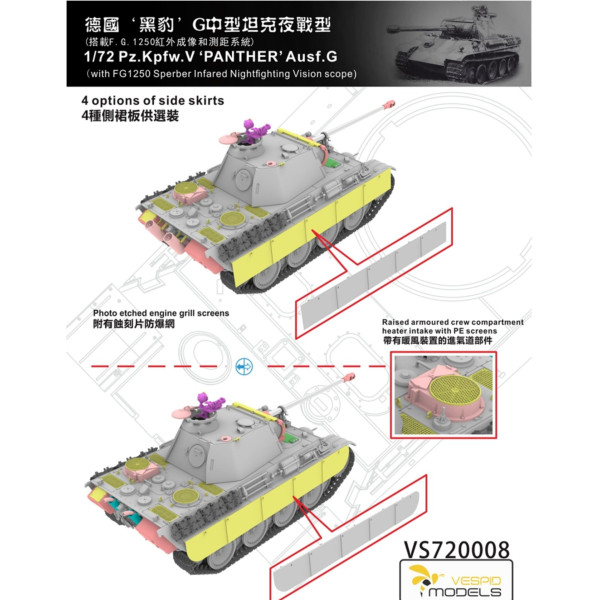 德國‘黑豹’G中型坦克夜戰型
(搭載F.G.1250紅外成像和測距系統)
1/72 Pz.Kpfw.V ‘PANTHER’ Ausf.G
(with FG1250 Sperber Infared Nightfighting Vision scope)

4 options of side skirts
4種側裙板供選裝

Photo etched engine grill screens
附有蝕刻片防爆網

Raised armoured crew compartment heater intake with PE screens
帶有暖風裝置的進氣道部件

VS720008

VESPID MODELS