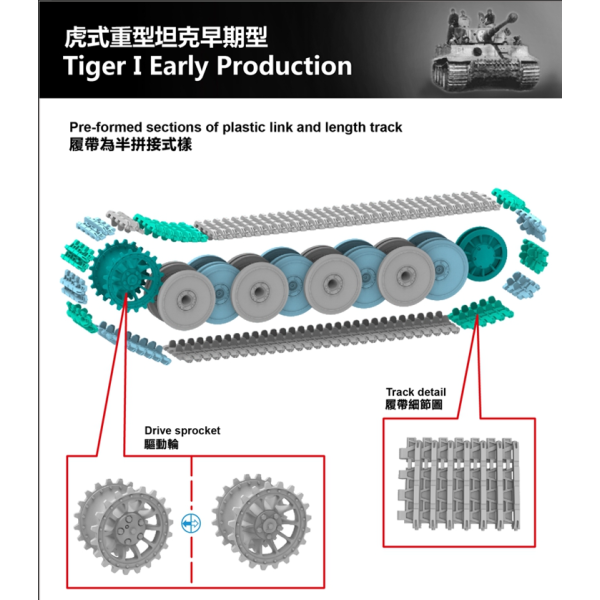 虎式重型坦克早期型
Tiger I Early Production

Pre-formed sections of plastic link and length track
履帶為半拼接式樣

Track detail
履帶細節圖

Drive sprocket
驅動輪