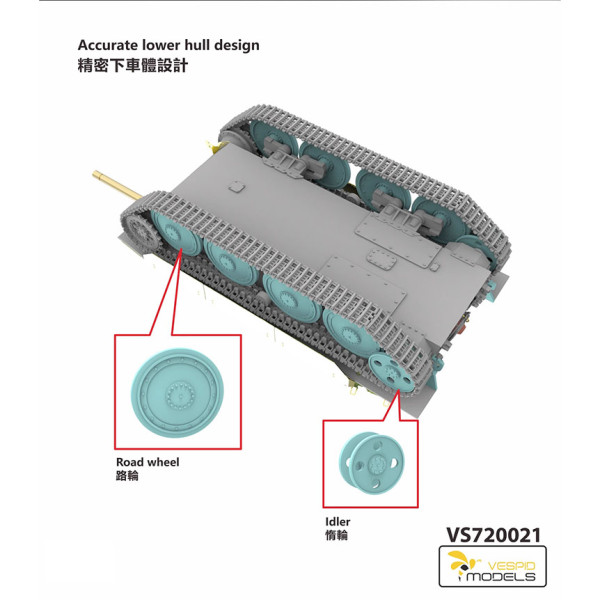 Accurate lower hull design
精密下車體設計

Road wheel
路輪

Idler
惰輪

VS720021

VESPID
MODELS